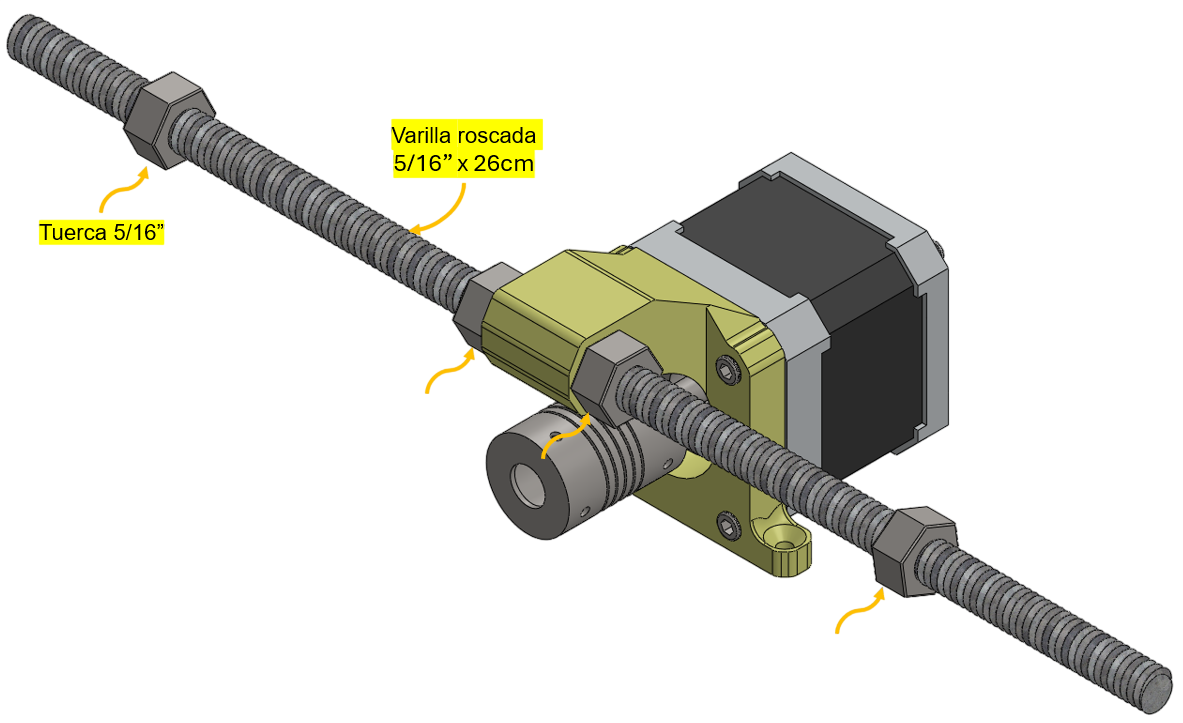 Varilla roscada
5/16” x 26cm

Tuerca 5/16”