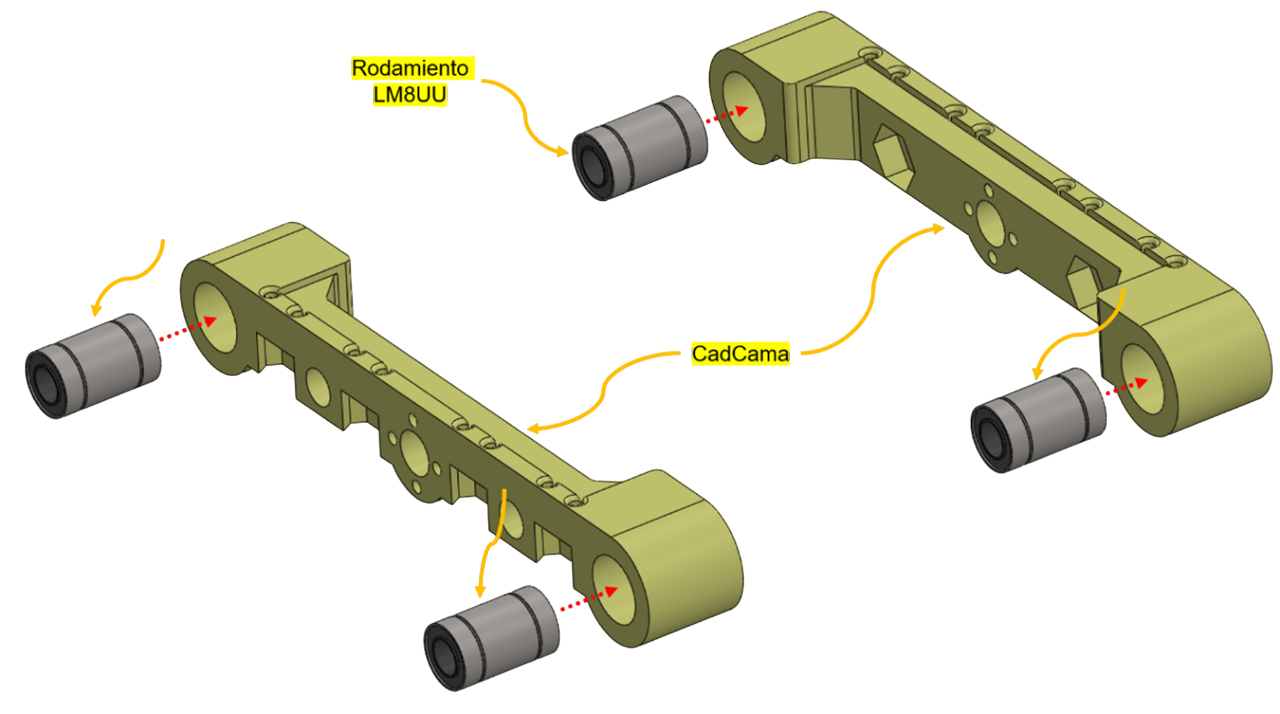 Rodamiento LM8UU

CadCama