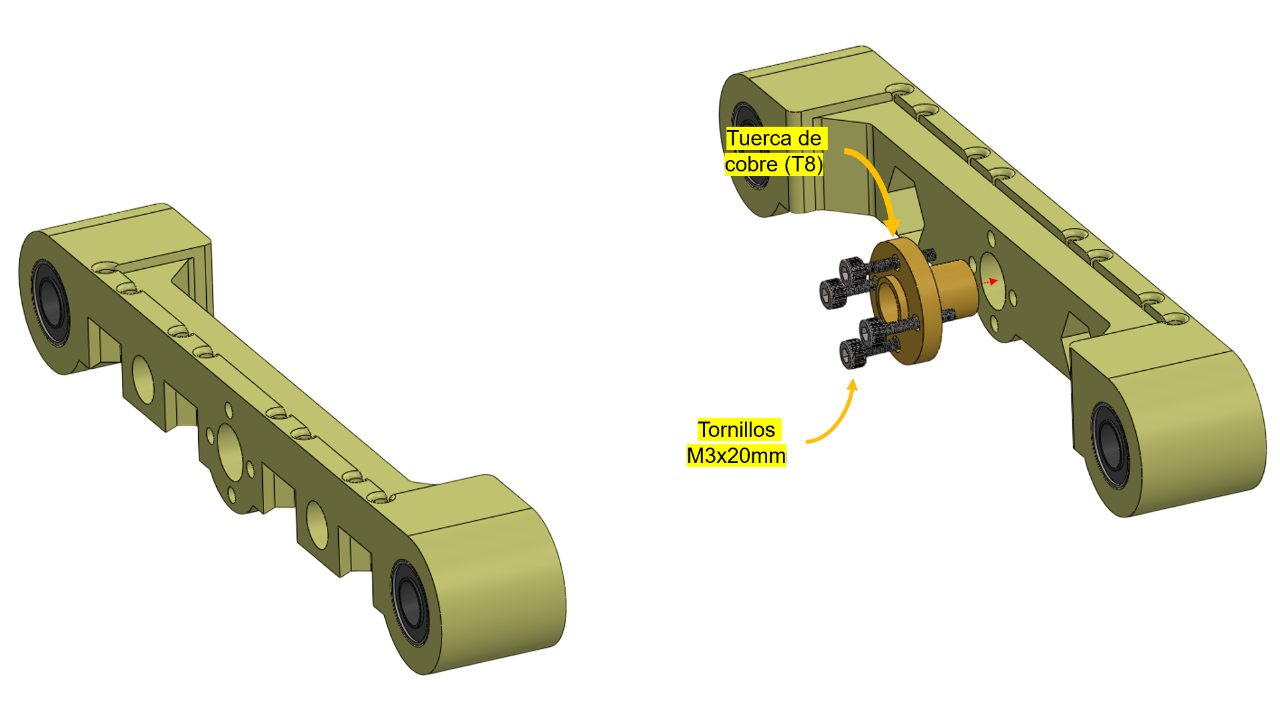 Tuerca de cobre (T8)

Tornillos M3x20mm