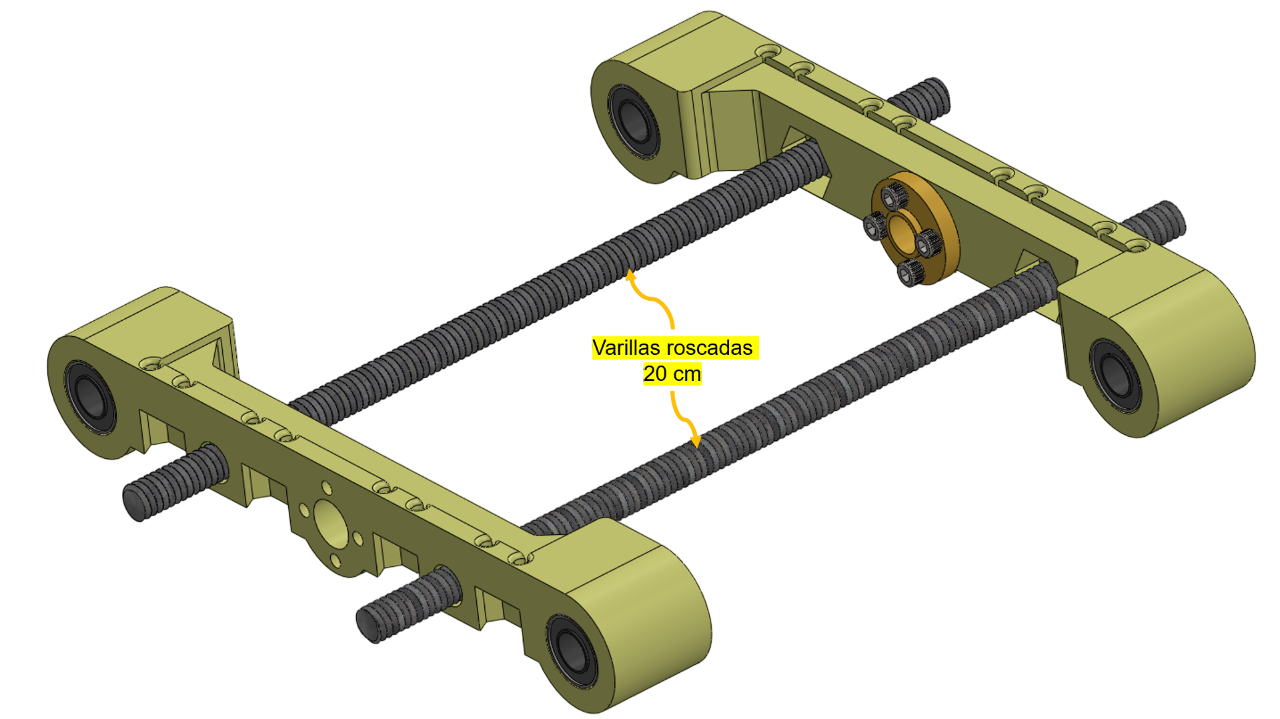 Varillas roscadas
20 cm