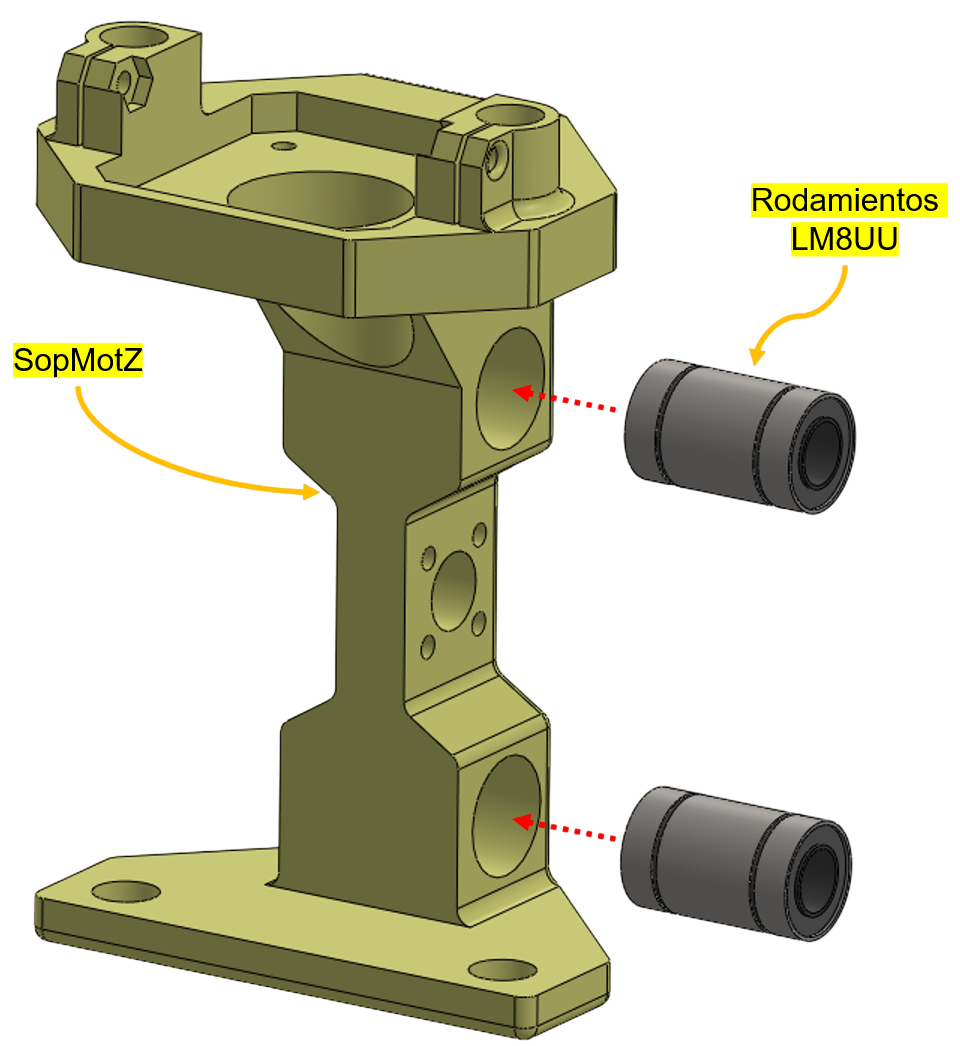 Rodamientos LM8UU

SopMotZ