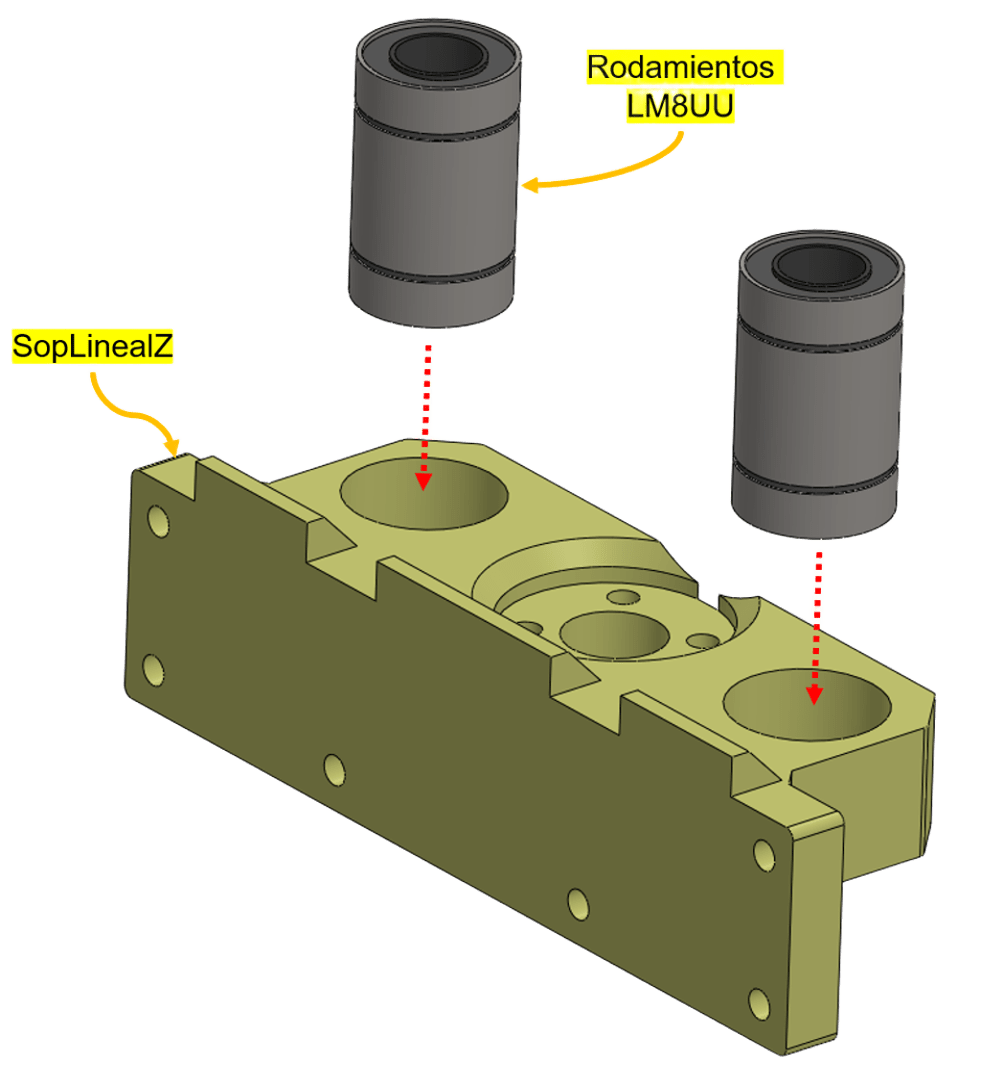 Rodamientos LM8UU

SopLinealZ