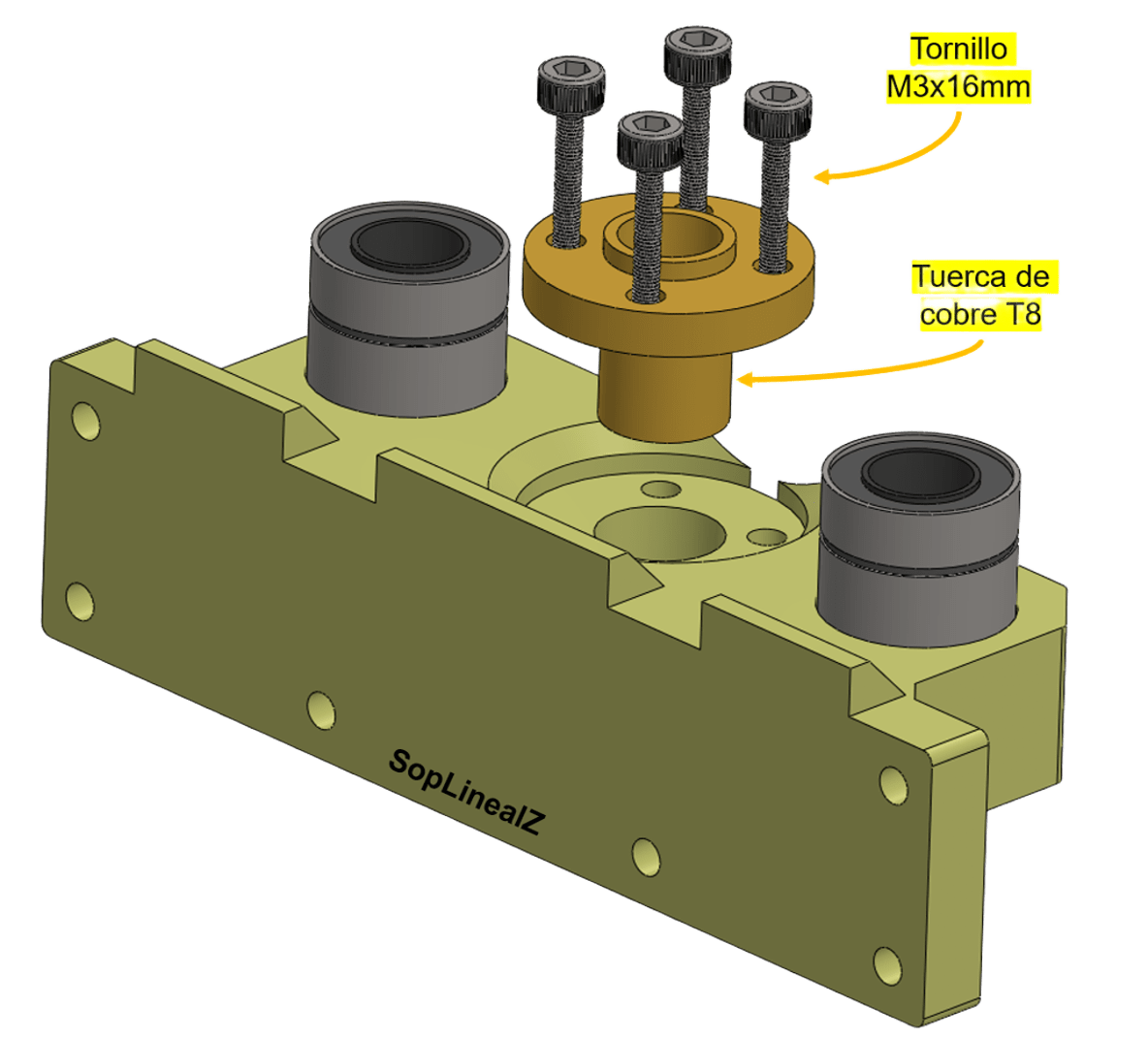 Tornillo
M3x16mm

Tuerca de
cobre T8

SopLinealZ